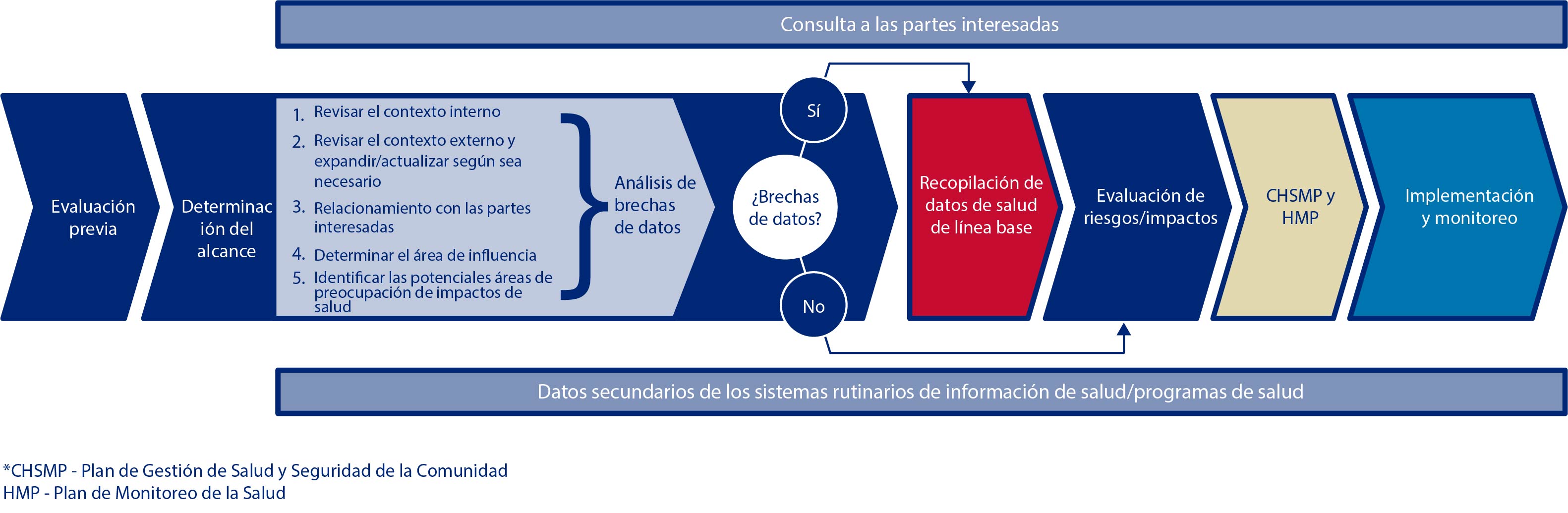 Consulta a las partes interesadas

Evaluación previa

Determinac ión del alcance

1. Revisar el contexto interno
2. Revisar el contexto externo y expandir/actualizar según sea necesario
3. Relacionamiento con las partes interesadas
4. Determinar el área de influencia
5. Identificar las potenciales áreas de preocupación de impactos de salud

Análisis de brechas de datos

Sí

¿Brechas de datos?

No

Recopilación de datos de salud de línea base

Evaluación de riesgos/impactos

CHSMP y HMP

Implementación y monitoreo

Datos secundarios de los sistemas rutinarios de información de salud/programas de salud

*CHSMP - Plan de Gestión de Salud y Seguridad de la Comunidad
HMP - Plan de Monitoreo de la Salud